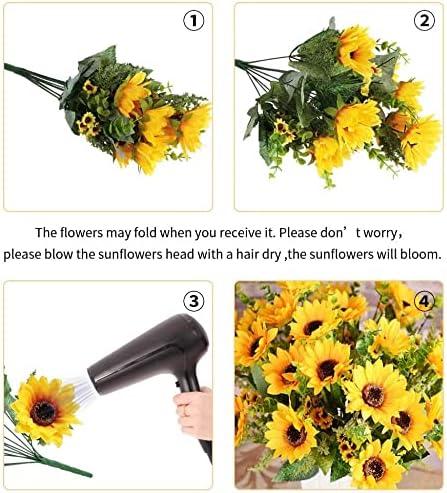 ①

②

The flowers may fold when you receive it. Please don’t worry, please blow the sunflowers head with a hair dry ,the sunflowers will bloom.

③

④